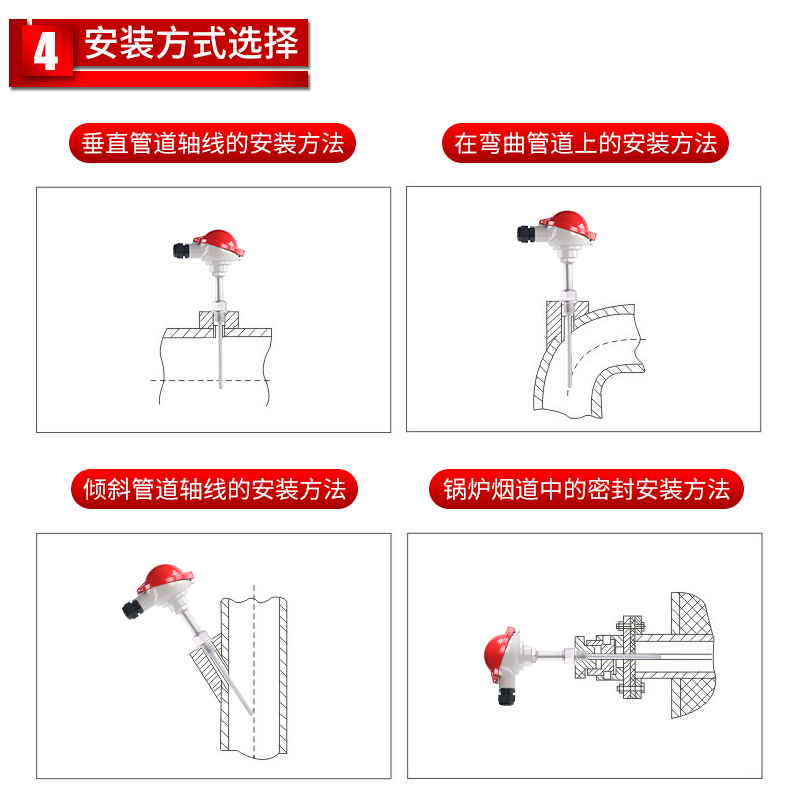 4 安装方式选择

垂直管道轴线的安装方法

在弯曲管道上的安装方法

倾斜管道轴线的安装方法

锅炉烟道中的密封安装方法